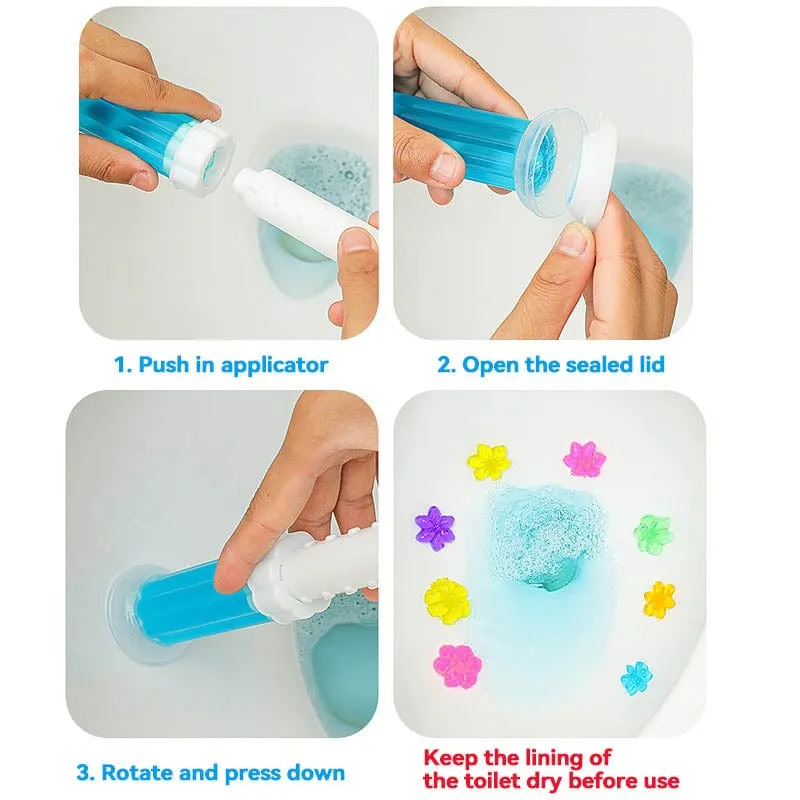 1. Push in applicator

2. Open the sealed lid

3. Rotate and press down

Keep the lining of the toilet dry before use